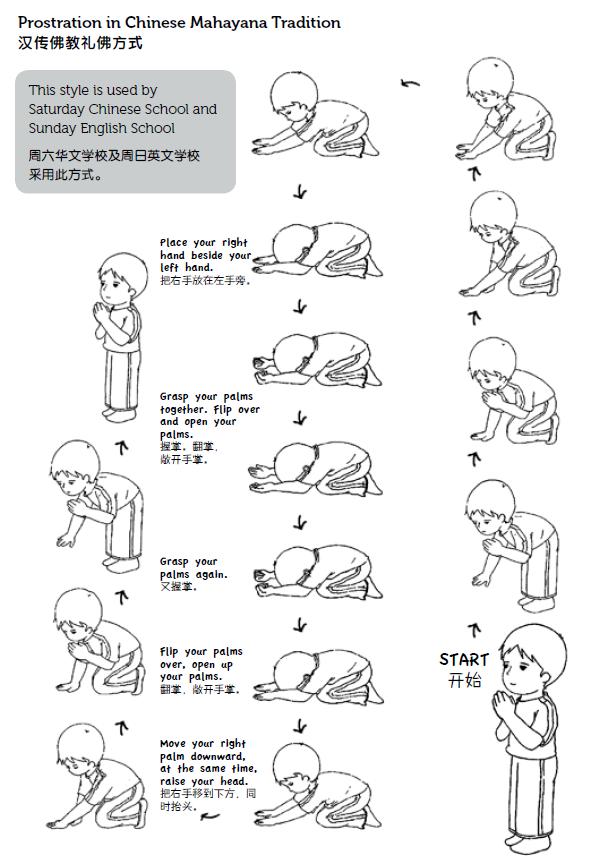 Prostration in Chinese Mahayana Tradition
汉传佛教礼佛方式

This style is used by Saturday Chinese School and Sunday English School

周六华文学校及周日英文学校采用此方式。

Place your right hand beside your left hand.
把右手放在左手旁。

Grasp your palms together. Flip over and open your palms.
握掌，翻掌，敞开手掌。

Grasp your palms again.
又握掌。

Flip your palms over, open up your palms.
翻掌，敞开手掌。

Move your right palm downward, at the same time, raise your head.
把右手移到下方，同时抬头。

START
开始