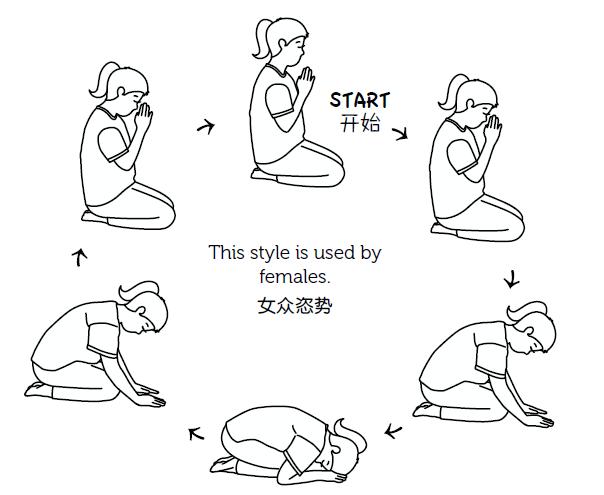 START
开始

This style is used by females.
女众恣势